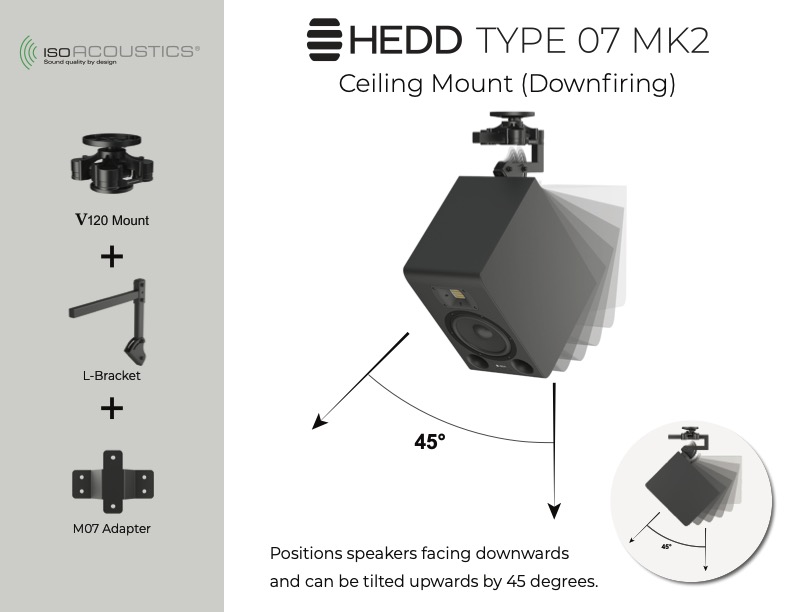 ISOACOUSTICS®
Sound quality by design

V120 Mount

+

L-Bracket

+

M07 Adapter

HEDD TYPE 07 MK2
Ceiling Mount (Downfiring)

45°

45°

Positions speakers facing downwards and can be tilted upwards by 45 degrees.