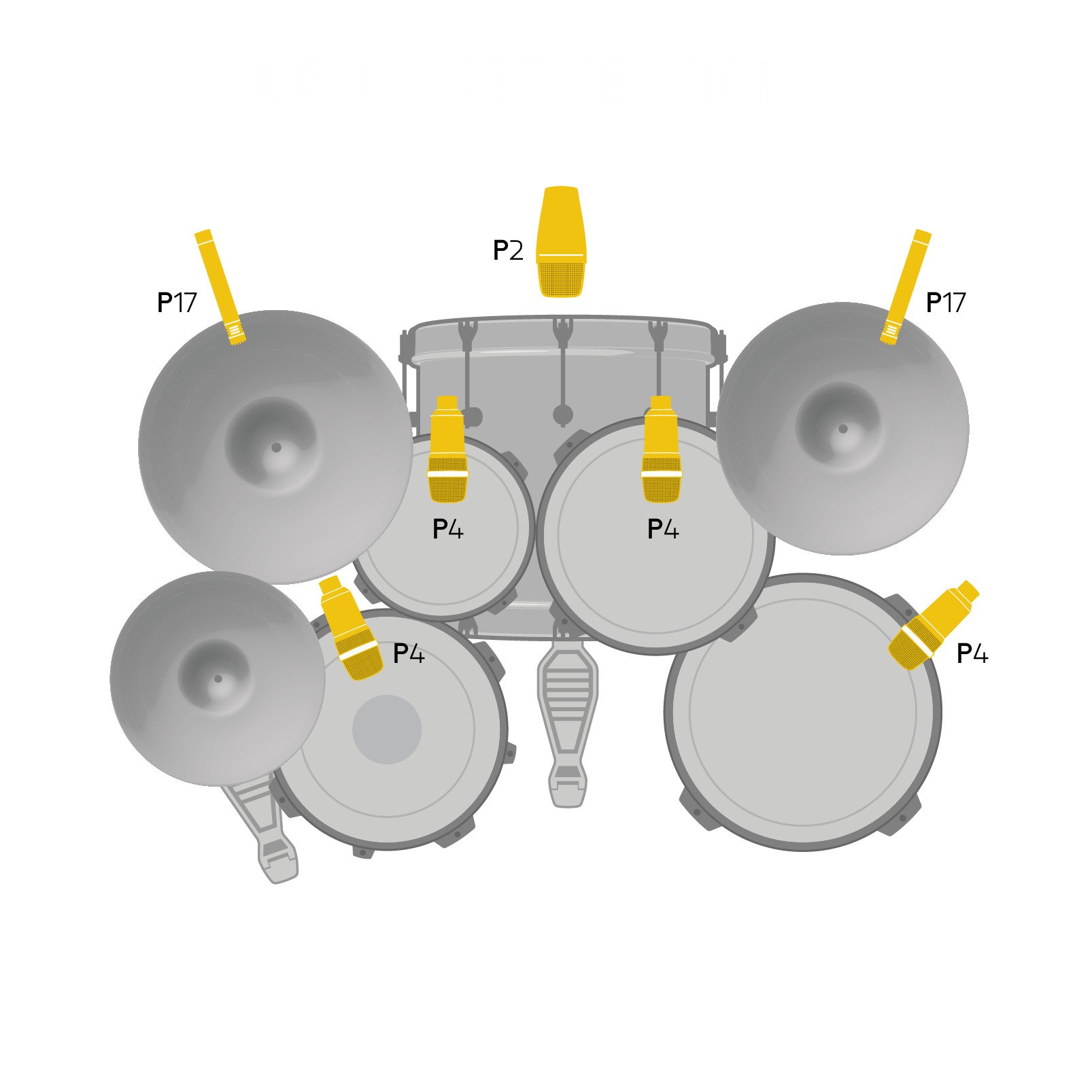 P2

P17

P17

P4

P4

P4

P4